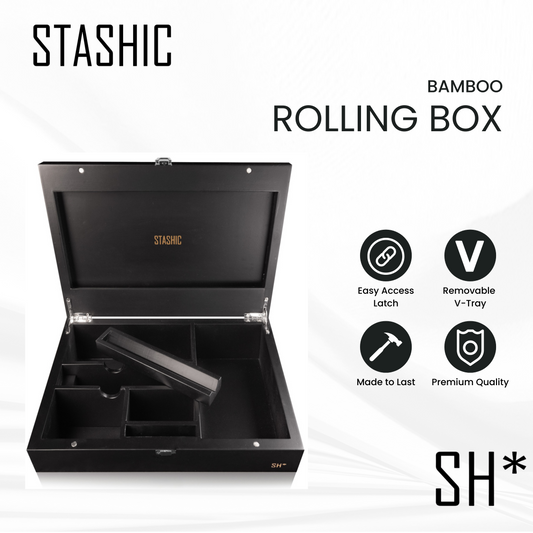 STASHIC

BAMBOO
ROLLING BOX

STASHIC

V

Easy Access Latch

Removable V-Tray

Made to Last

Premium Quality

SH*

SH*